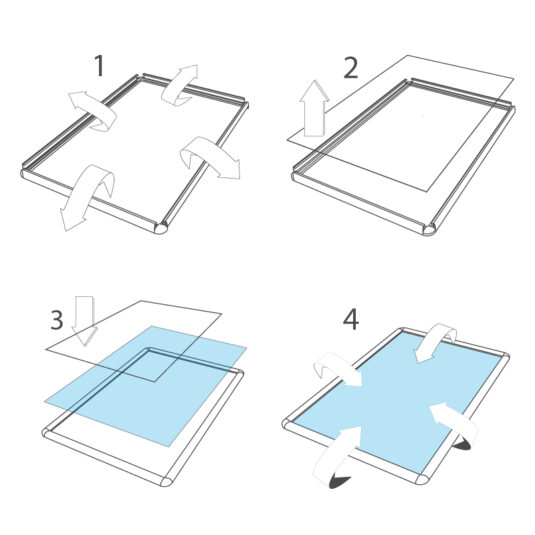 1

2

3

4